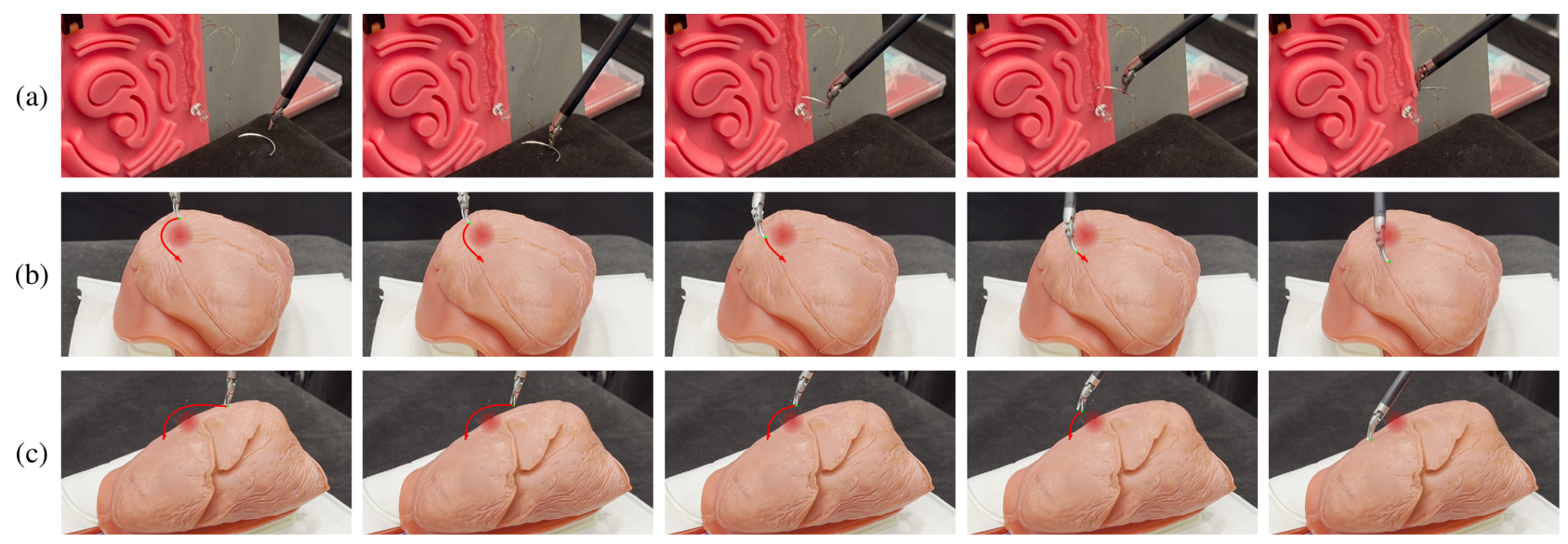 (a)

(b)

(c)